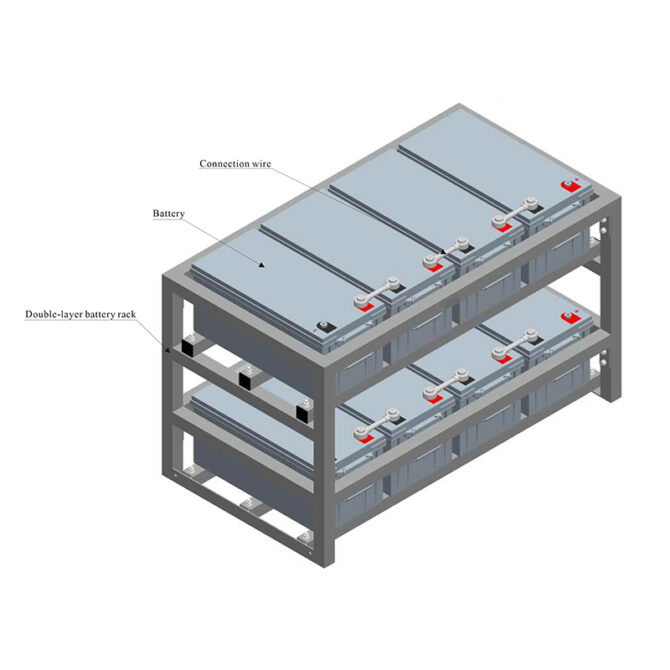 Connection wire

Battery

Double-layer battery rack